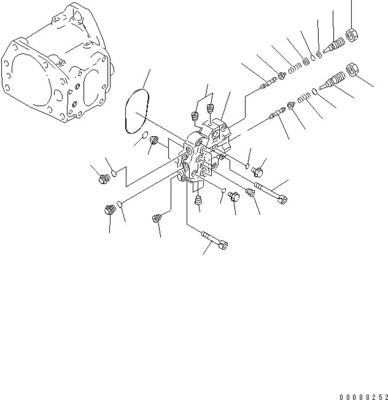 00088252